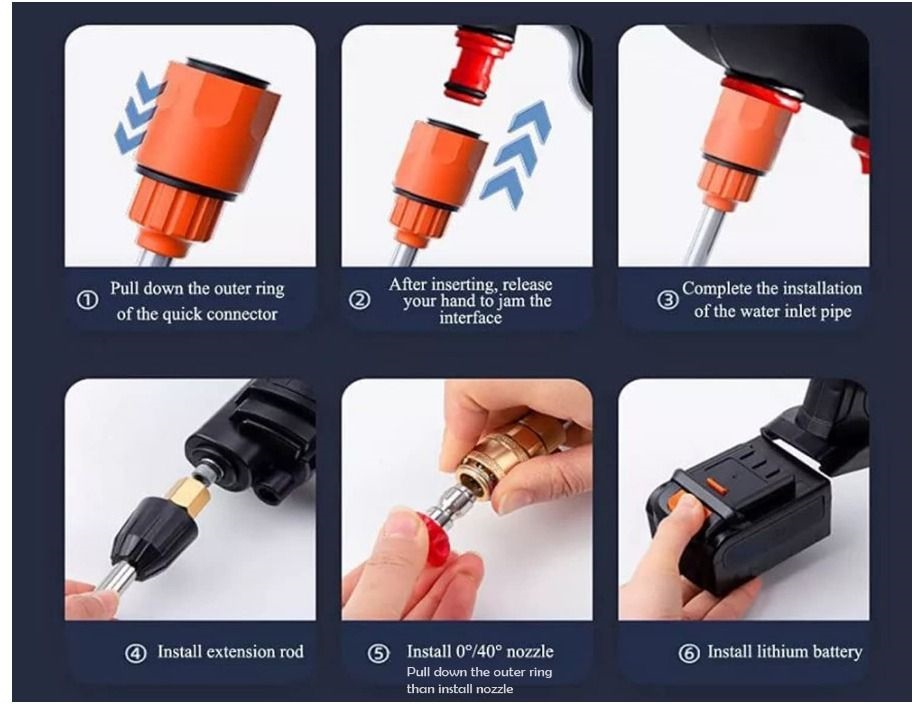 ① Pull down the outer ring of the quick connector

② After inserting, release your hand to jam the interface

③ Complete the installation of the water inlet pipe

④ Install extension rod

⑤ Install 0°/40° nozzle
Pull down the outer ring than install nozzle

⑥ Install lithium battery